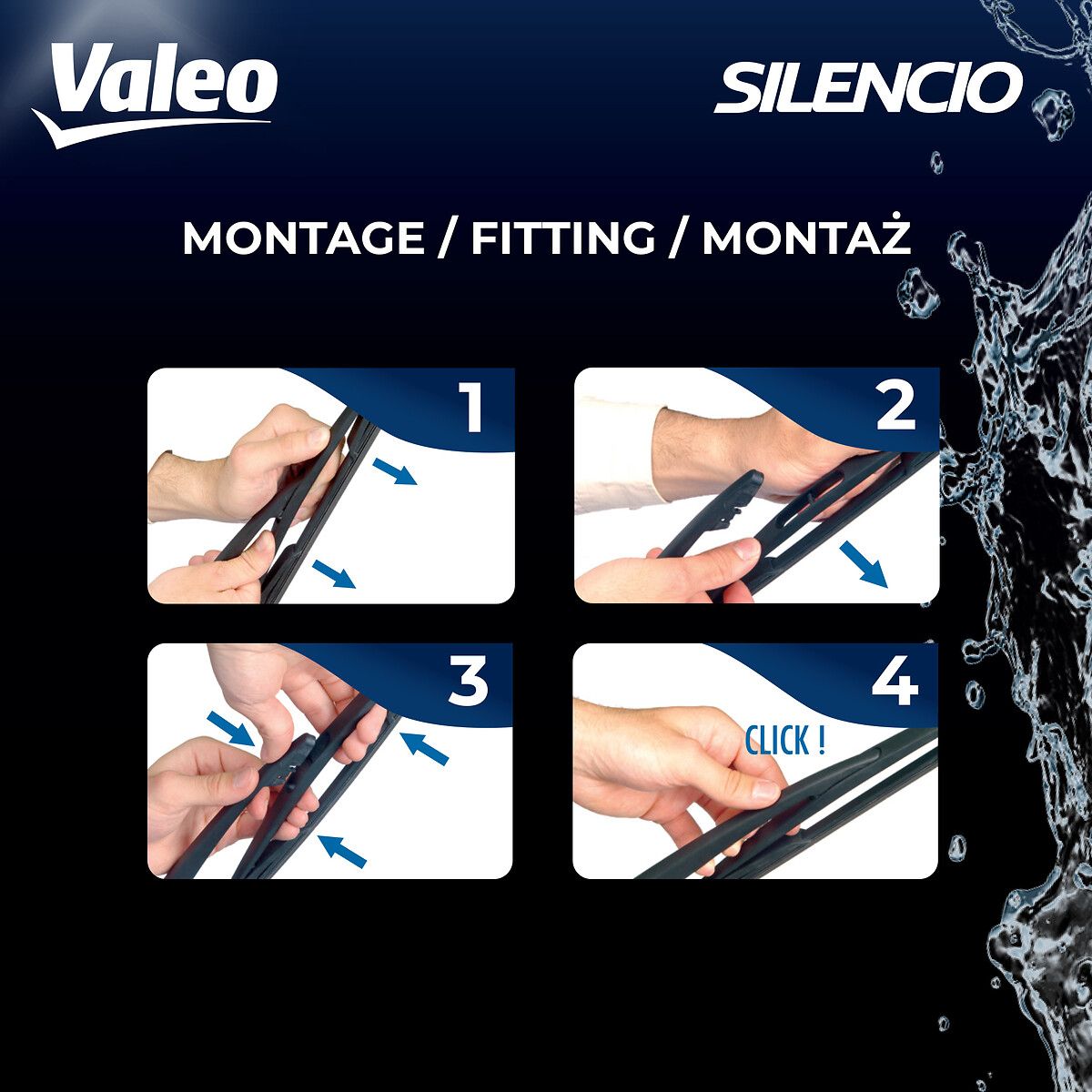 Valeo

SILENCIO

MONTAGE / FITTING / MONTAŻ

1

2

3

4

CLICK !